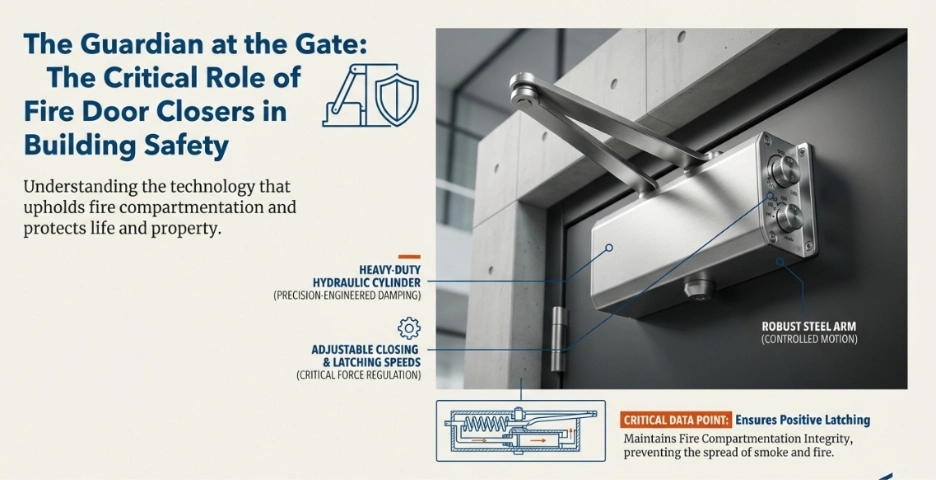 The Guardian at the Gate: The Critical Role of Fire Door Closers in Building Safety

Understanding the technology that upholds fire compartmentation and protects life and property.

HEAVY-DUTY HYDRAULIC CYLINDER
(PRECISION-ENGINEERED DAMPING)

ADJUSTABLE CLOSING & LATCHING SPEEDS
(CRITICAL FORCE REGULATION)

ROBUST STEEL ARM
(CONTROLLED MOTION)

CRITICAL DATA POINT: Ensures Positive Latching

Maintains Fire Compartmentation Integrity, preventing the spread of smoke and fire.